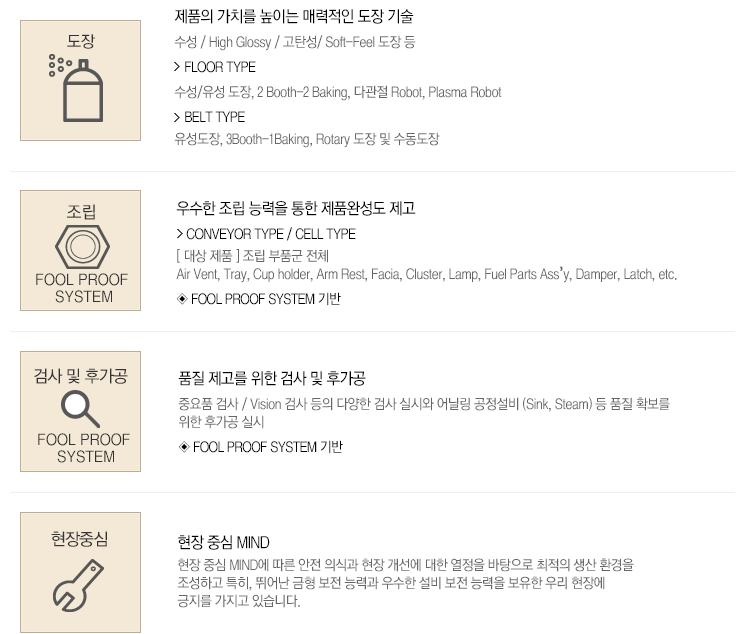 도장

제품의 가치를 높이는 매력적인 도장 기술

수성 / High Glossy / 고탄성/ Soft-Feel 도장 등

> FLOOR TYPE

수성/유성 도장, 2 Booth-2 Baking, 다관절 Robot, Plasma Robot

> BELT TYPE

유성도장, 3Booth-1Baking, Rotary 도장 및 수동도장

조립

FOOL PROOF SYSTEM

우수한 조립 능력을 통한 제품완성도 제고

> CONVEYOR TYPE / CELL TYPE

[ 대상 제품 ] 조립 부품군 전체

Air Vent, Tray, Cup holder, Arm Rest, Facia, Cluster, Lamp, Fuel Parts Ass'y, Damper, Latch, etc.

◈ FOOL PROOF SYSTEM 기반

검사 및 후가공

FOOL PROOF SYSTEM

품질 제고를 위한 검사 및 후가공

중요품 검사 / Vision 검사 등의 다양한 검사 실시와 어닐링 공정설비 (Sink, Steam) 등 품질 확보를 위한 후가공 실시

◈ FOOL PROOF SYSTEM 기반

현장중심

현장 중심 MIND

현장 중심 MIND에 따른 안전 의식과 현장 개선에 대한 열정을 바탕으로 최적의 생산 환경을 조성하고 특히, 뛰어난 금형 보전 능력과 우수한 설비 보전 능력을 보유한 우리 현장에 긍지를 가지고 있습니다.